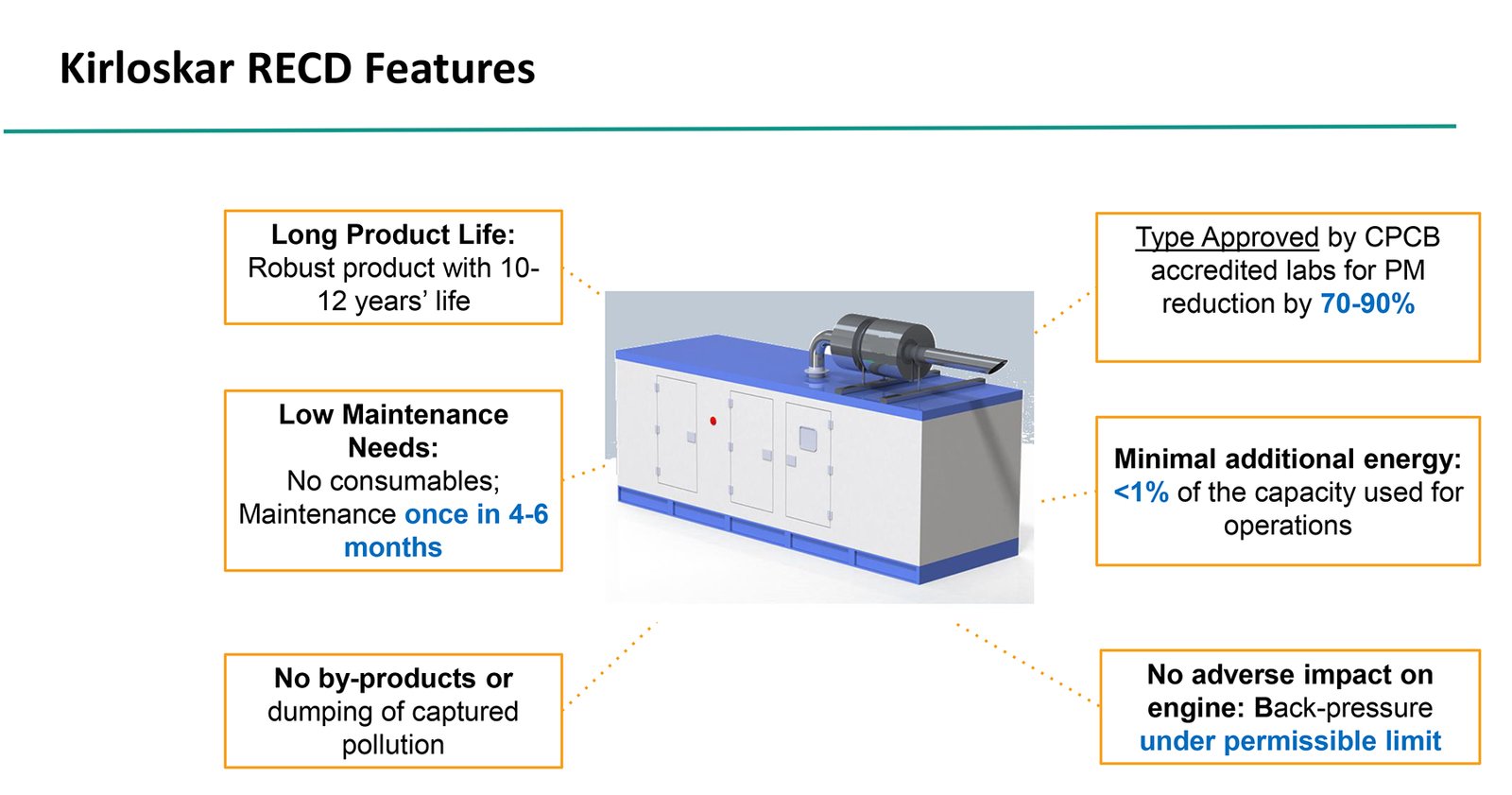 Kirloskar RECD Features

Long Product Life: Robust product with 10-12 years' life

Low Maintenance Needs: No consumables; Maintenance once in 4-6 months

No by-products or dumping of captured pollution

Type Approved by CPCB accredited labs for PM reduction by 70-90%

Minimal additional energy: <1% of the capacity used for operations

No adverse impact on engine: Back-pressure under permissible limit